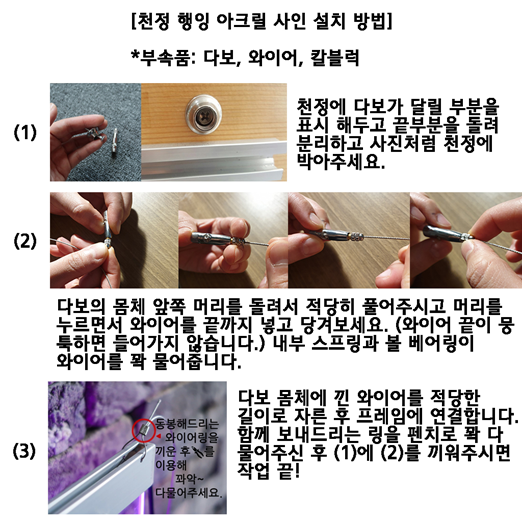 [천정 행잉 아크릴 사인 설치 방법]

*부속품: 다보, 와이어, 칼블럭

(1)

천정에 다보가 달릴 부분을 표시 해두고 끝부분을 돌려 분리하고 사진처럼 천정에 박아주세요.

(2)

다보의 몸체 앞쪽 머리를 돌려서 적당히 풀어주시고 머리를 누르면서 와이어를 끝까지 넣고 당겨보세요. (와이어 끝이 뭉툭하면 들어가지 않습니다.) 내부 스프링과 볼 베어링이 와이어를 꽉 물어줍니다.

(3)

동봉해드리는 와이어링을 끼운 후 를 이용해 꽈악~ 다물어주세요.

다보 몸체에 낀 와이어를 적당한 길이로 자른 후 프레임에 연결합니다. 함께 보내드리는 링을 펜치로 꽉 다물어주신 후 (1)에 (2)를 끼워주시면 작업 끝!